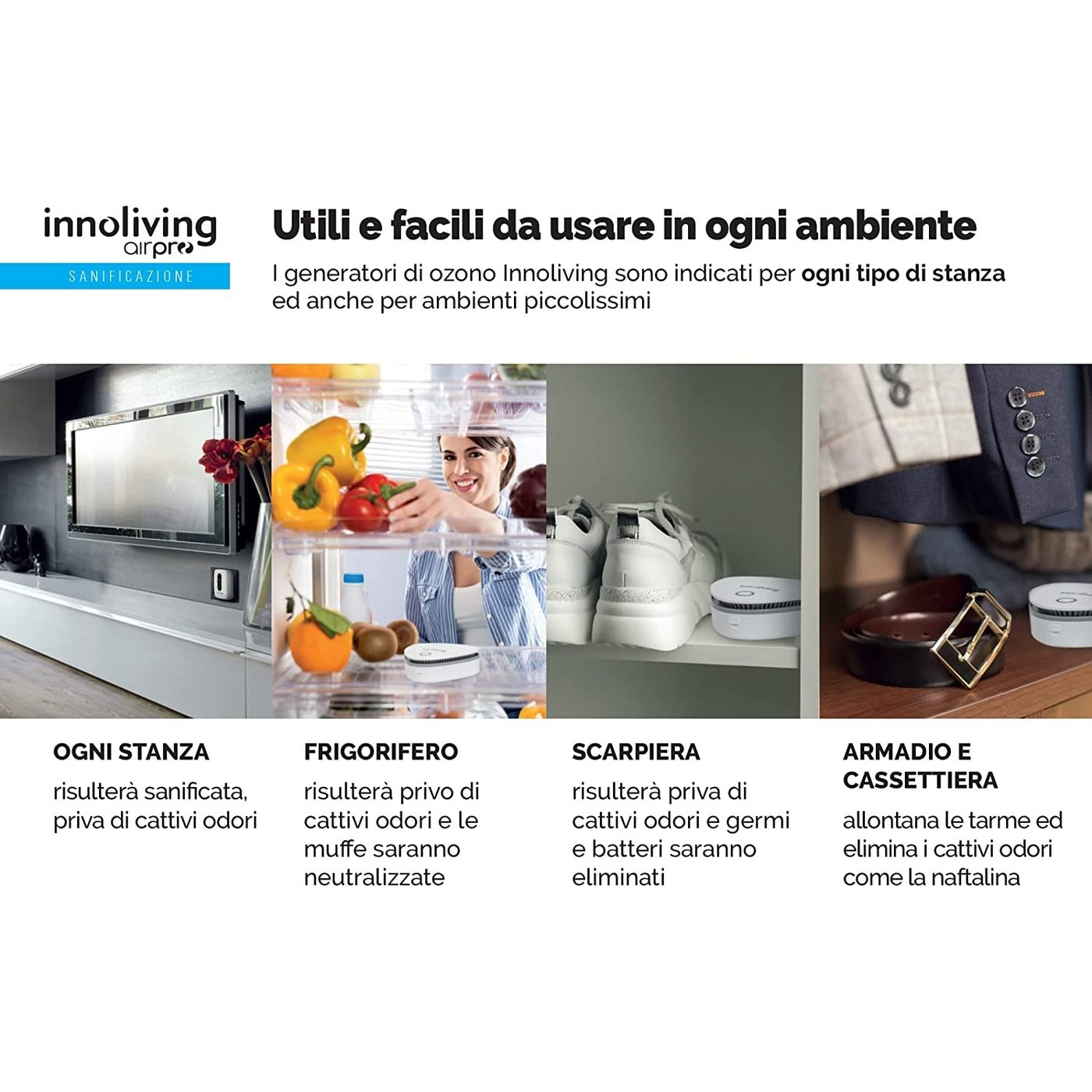 innoliving
airpro
SANIFICAZIONE

Utili e facili da usare in ogni ambiente

I generatori di ozono Innoliving sono indicati per ogni tipo di stanza ed anche per ambienti piccolissimi

OGNI STANZA

risulterà sanificata, priva di cattivi odori

FRIGORIFERO

risulterà privo di cattivi odori e le muffe saranno neutralizzate

SCARPIERA

risulterà priva di cattivi odori e germi e batteri saranno eliminati

ARMADIO E CASSETTIERA

allontana le tarme ed elimina i cattivi odori come la naftalina